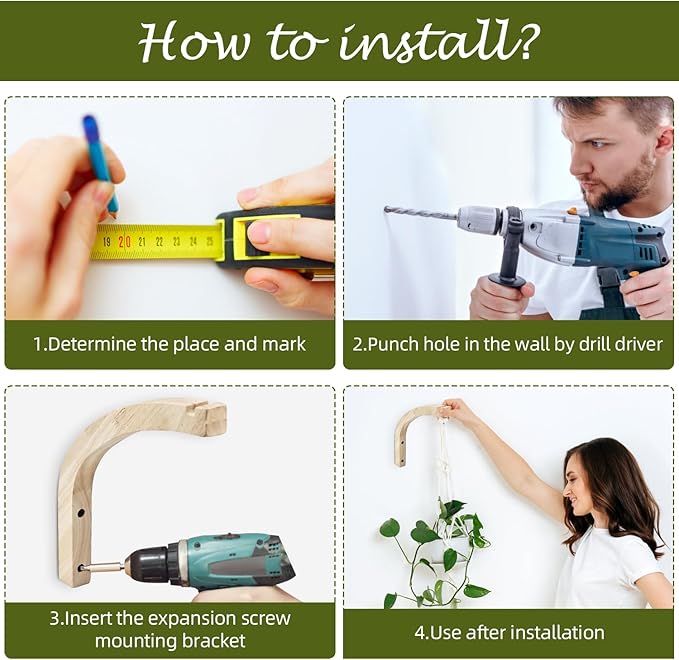 How to install?

19 20 21 22 23 24 25

1.Determine the place and mark

2.Punch hole in the wall by drill driver

3.Insert the expansion screw mounting bracket

4.Use after installation