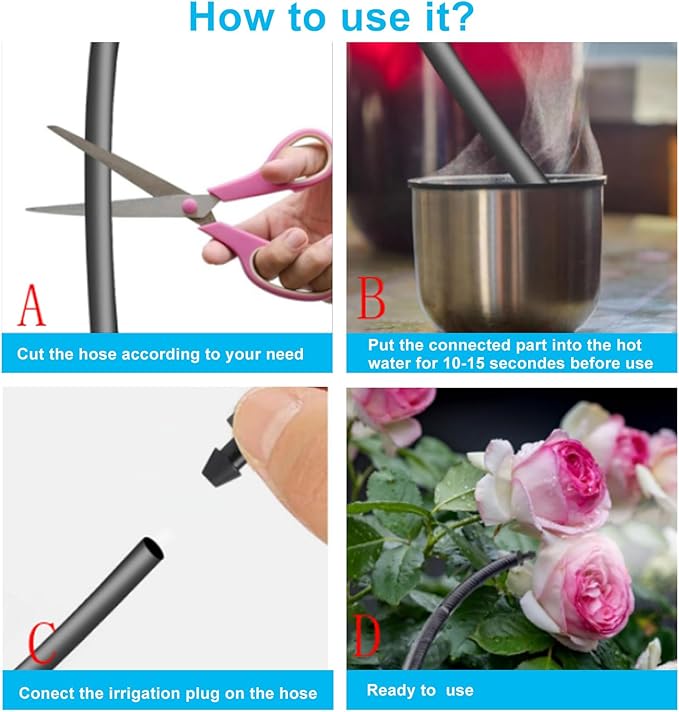 How to use it?

A

Cut the hose according to your need

B

Put the connected part into the hot water for 10-15 secondes before use

C

Conect the irrigation plug on the hose

D

Ready to use