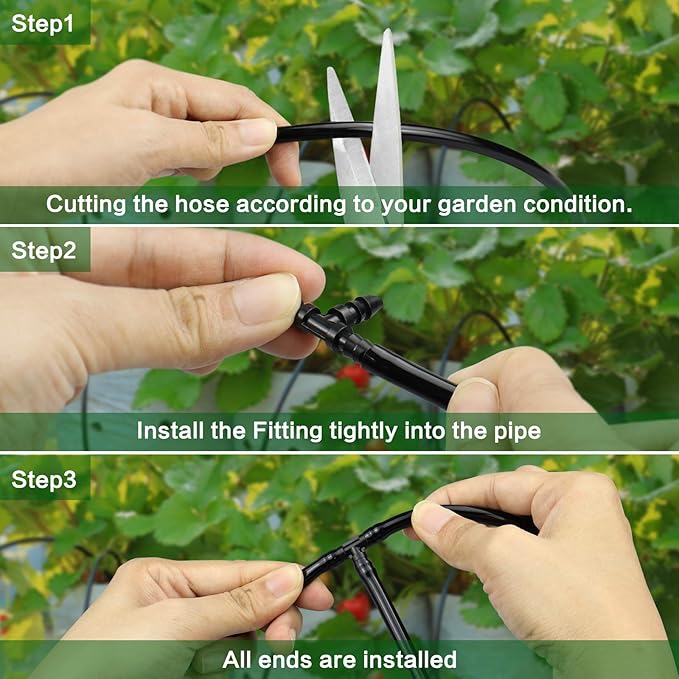 Step1

Cutting the hose according to your garden condition.

Step2

Install the Fitting tightly into the pipe

Step3

All ends are installed