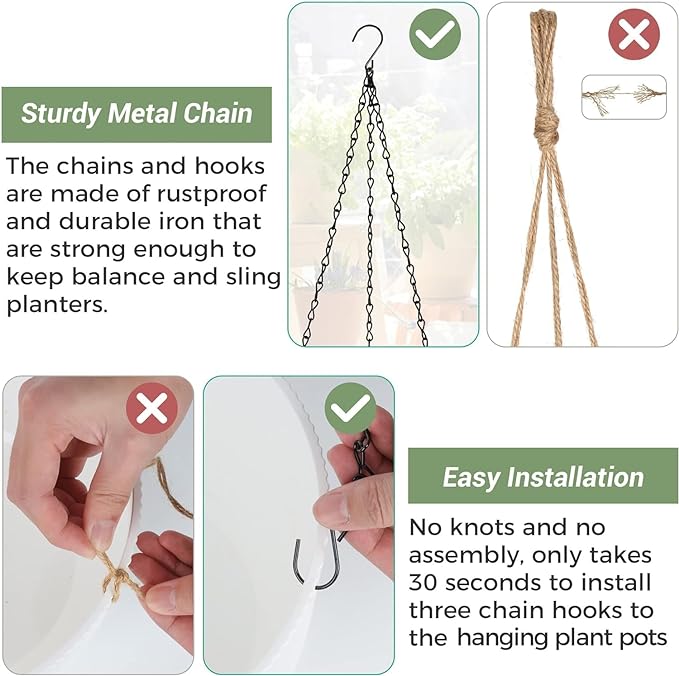 Sturdy Metal Chain

The chains and hooks are made of rustproof and durable iron that are strong enough to keep balance and sling planters.

Easy Installation

No knots and no assembly, only takes 30 seconds to install three chain hooks to the hanging plant pots