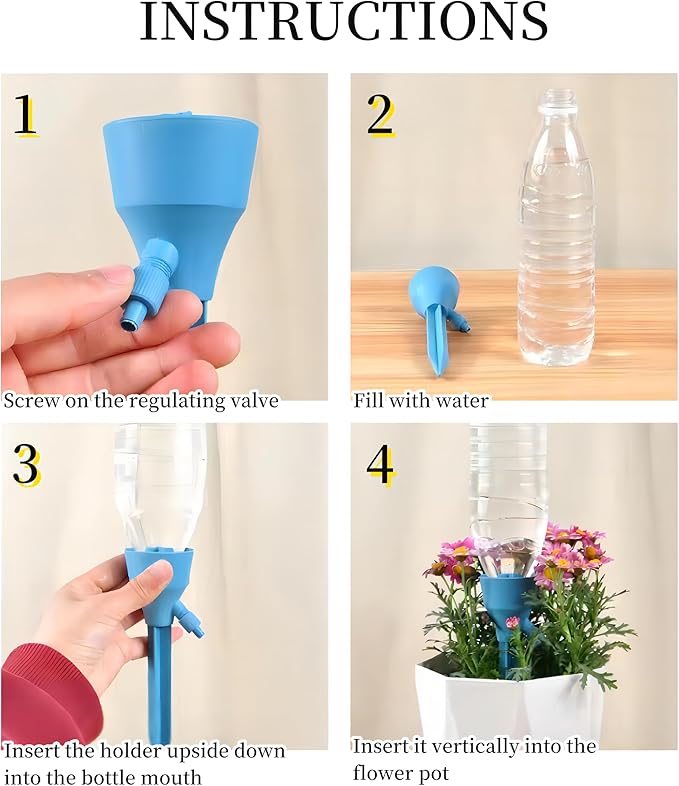 INSTRUCTIONS

1

Screw on the regulating valve

2

Fill with water

3

Insert the holder upside down into the bottle mouth

4

Insert it vertically into the flower pot