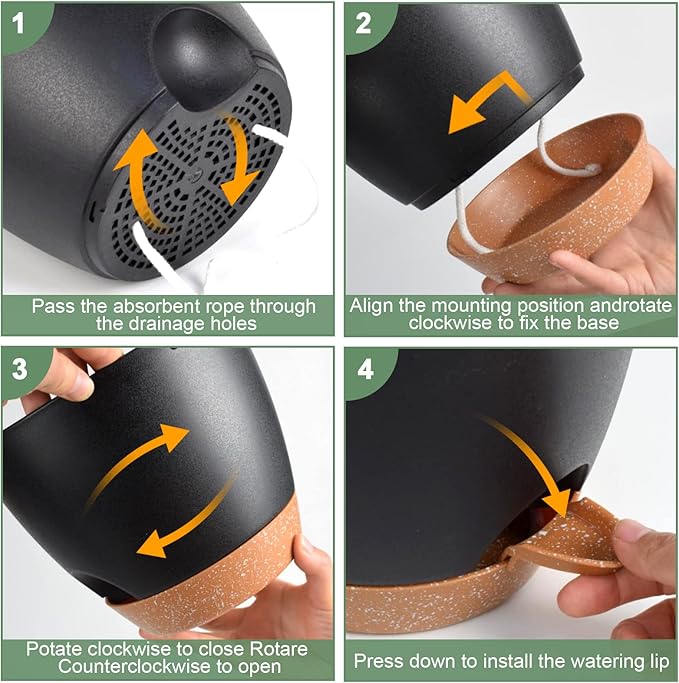 1

Pass the absorbent rope through the drainage holes

2

Align the mounting position androtate clockwise to fix the base

3

Potate clockwise to close Rotare Counterclockwise to open

4

Press down to install the watering lip