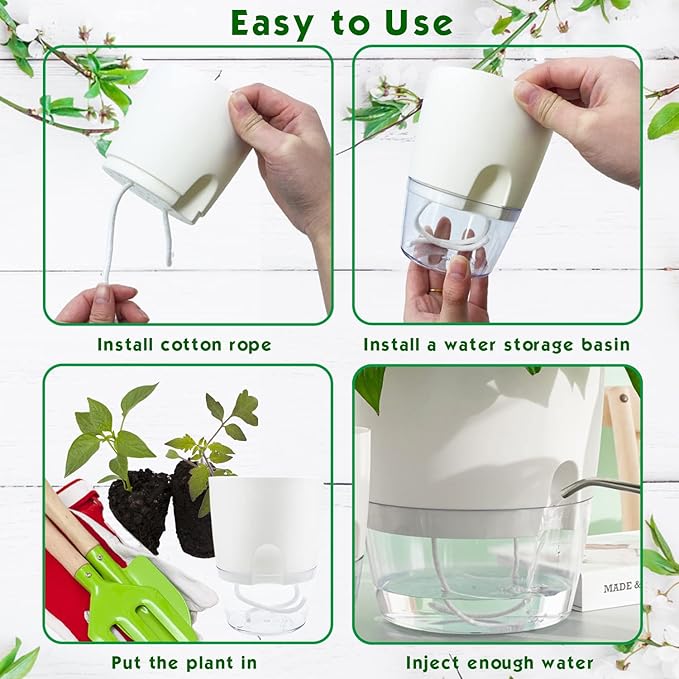 Easy to Use

Install cotton rope

Install a water storage basin

Put the plant in

MADE &

Inject enough water