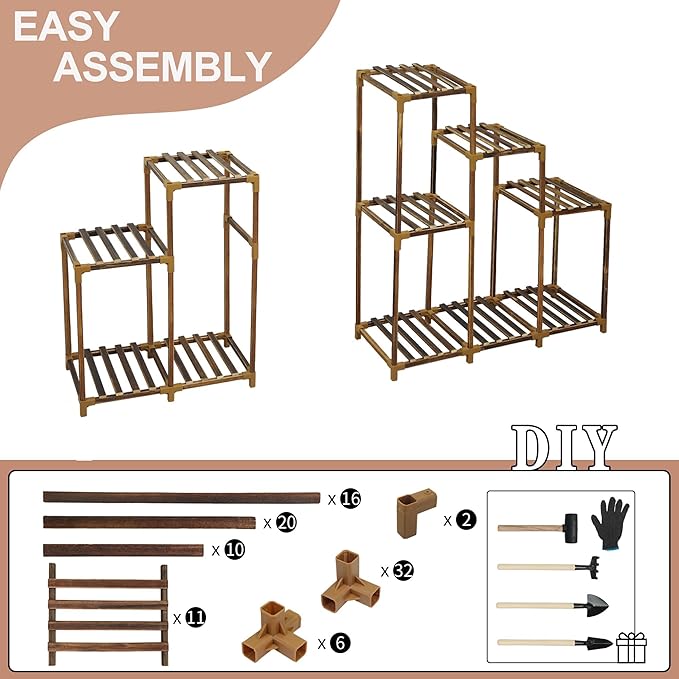 EASY ASSEMBLY

DIY

x 16
x 20
x 10
x 11
x 2
x 32
x 6