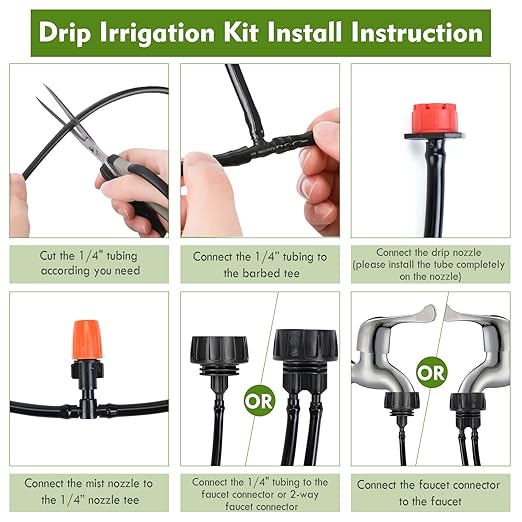 Drip Irrigation Kit Install Instruction

Cut the 1/4" tubing according you need

Connect the 1/4" tubing to the barbed tee

Connect the drip nozzle (please install the tube completely on the nozzle)

Connect the mist nozzle to the 1/4" nozzle tee

OR

Connect the 1/4" tubing to the faucet connector or 2-way faucet connector

OR

Connect the faucet connector to the faucet