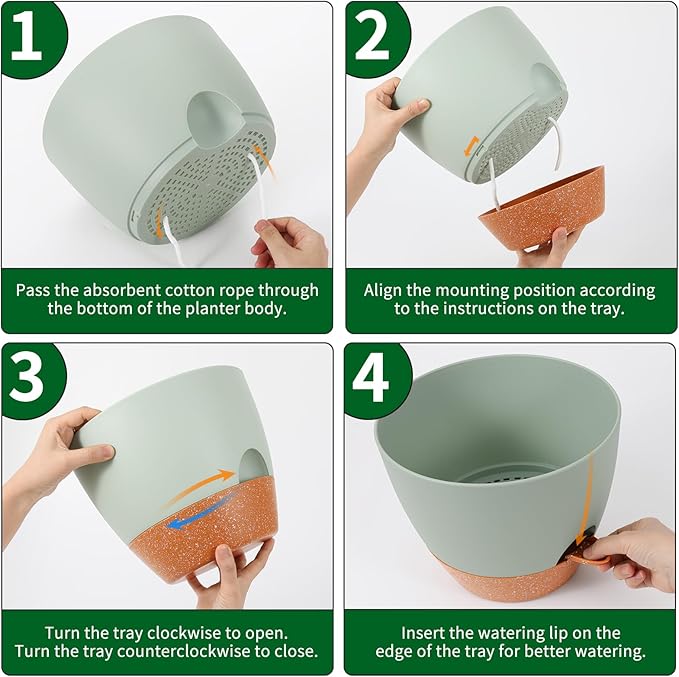 1

Pass the absorbent cotton rope through the bottom of the planter body.

2

Align the mounting position according to the instructions on the tray.

3

Turn the tray clockwise to open.
Turn the tray counterclockwise to close.

4

Insert the watering lip on the edge of the tray for better watering.