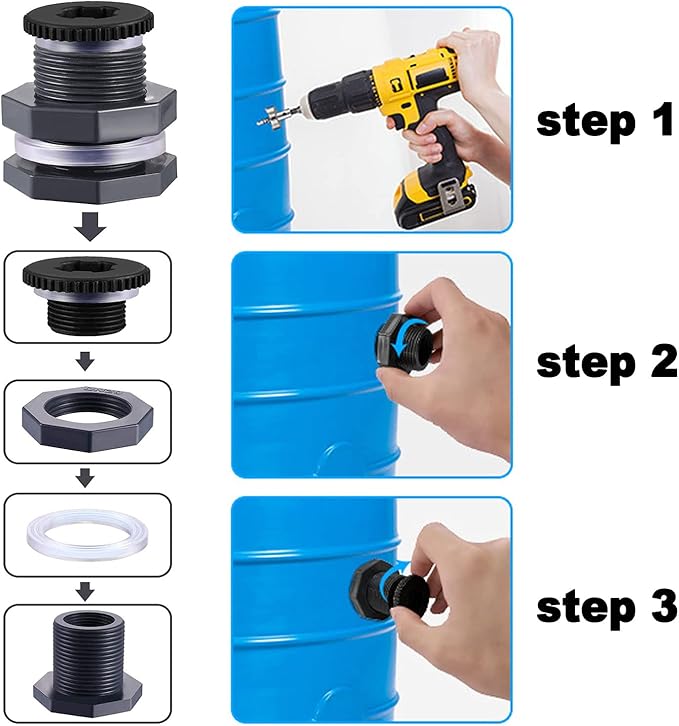 step 1

step 2

step 3