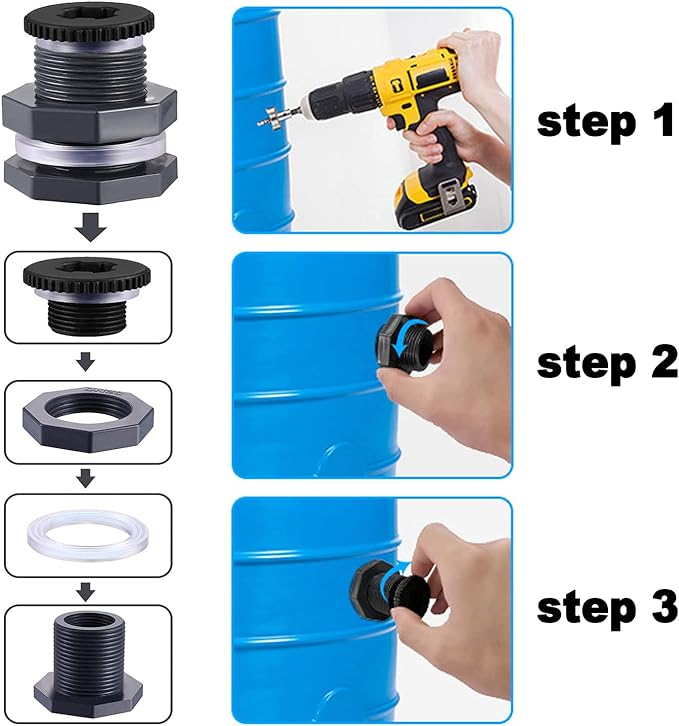 step 1

step 2

step 3