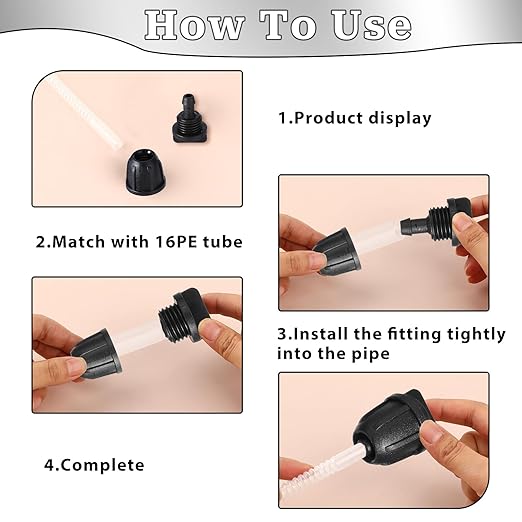 How To Use

1.Product display

2.Match with 16PE tube

3.Install the fitting tightly into the pipe

4.Complete