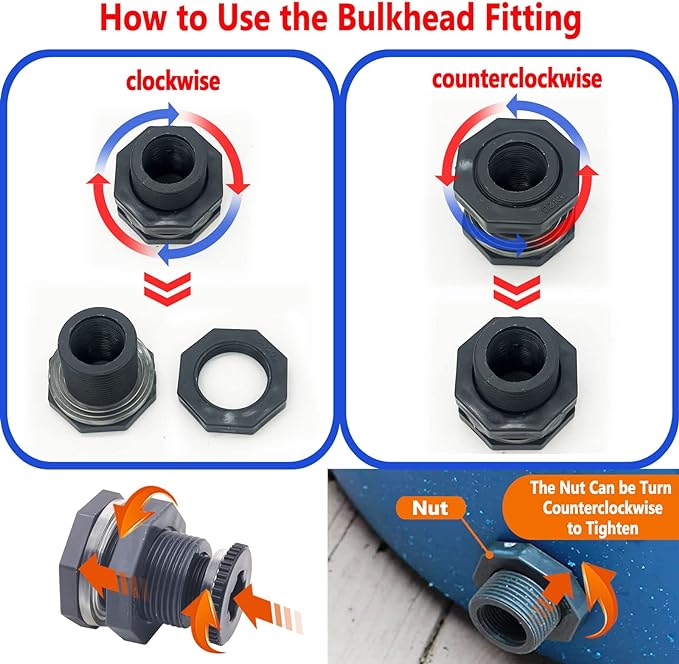 How to Use the Bulkhead Fitting

clockwise

counterclockwise

Nut

The Nut Can be Turn Counterclockwise to Tighten