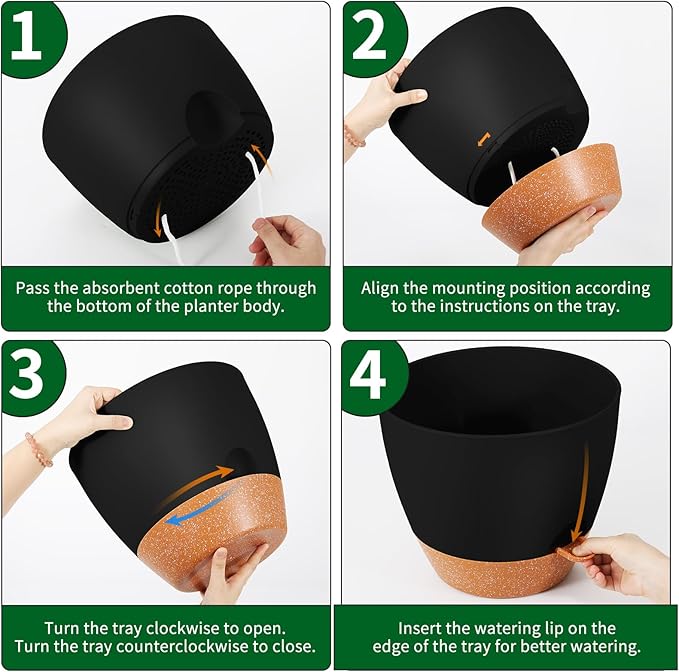 1

Pass the absorbent cotton rope through the bottom of the planter body.

2

Align the mounting position according to the instructions on the tray.

3

Turn the tray clockwise to open.
Turn the tray counterclockwise to close.

4

Insert the watering lip on the edge of the tray for better watering.