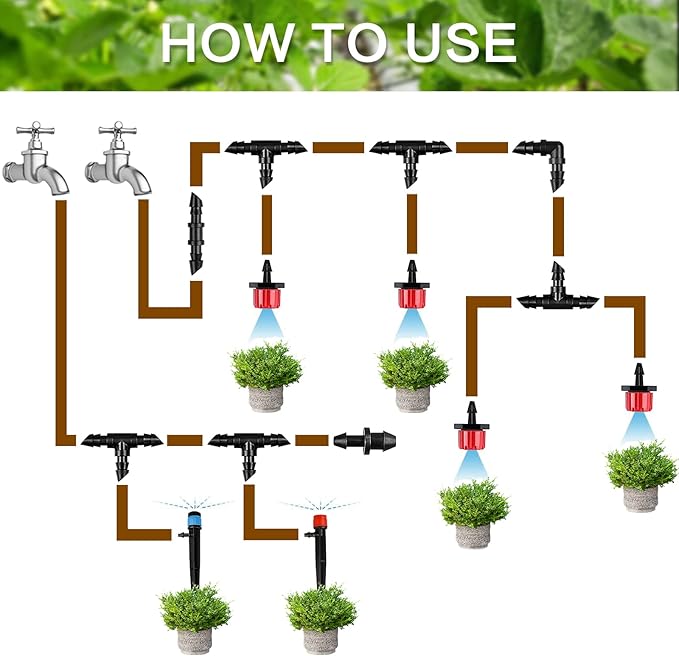 HOW TO USE