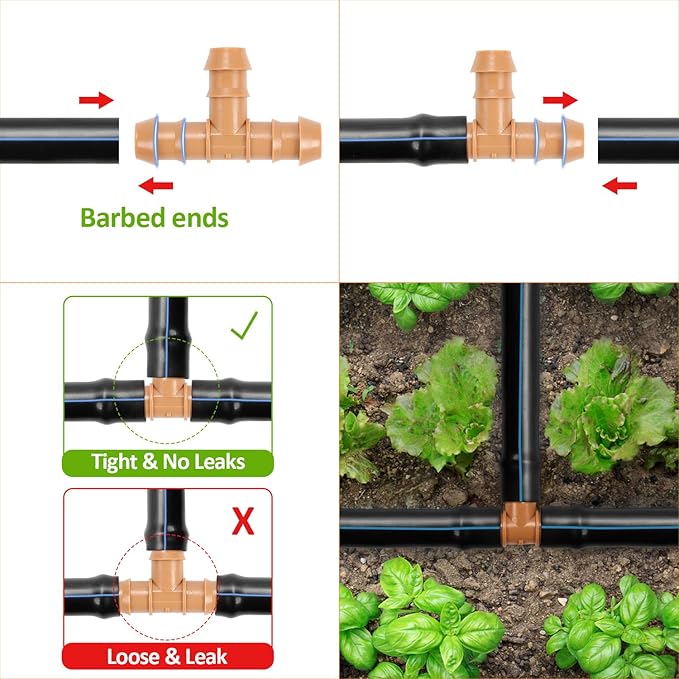 Barbed ends

Tight & No Leaks

X

Loose & Leak