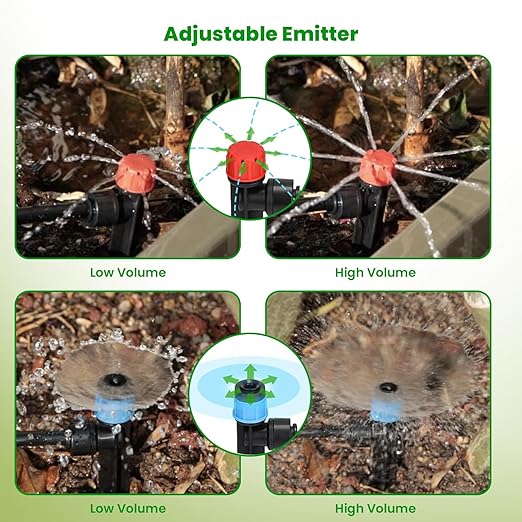 Adjustable Emitter

Low Volume

High Volume

Low Volume

High Volume