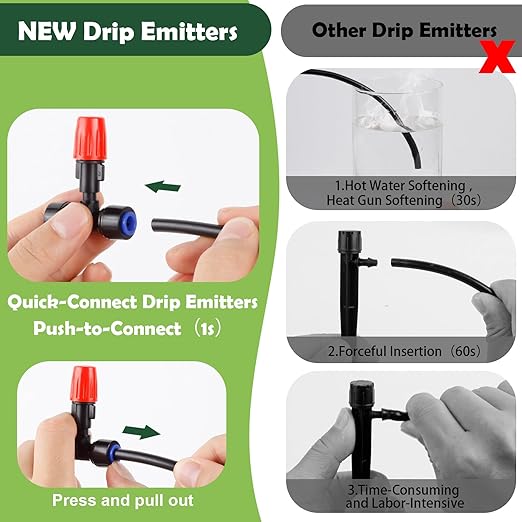 NEW Drip Emitters

Quick-Connect Drip Emitters
Push-to-Connect（1s）

Press and pull out

Other Drip Emitters

1.Hot Water Softening ,
Heat Gun Softening（30s）

2.Forceful Insertion（60s）

3.Time-Consuming
and Labor-Intensive