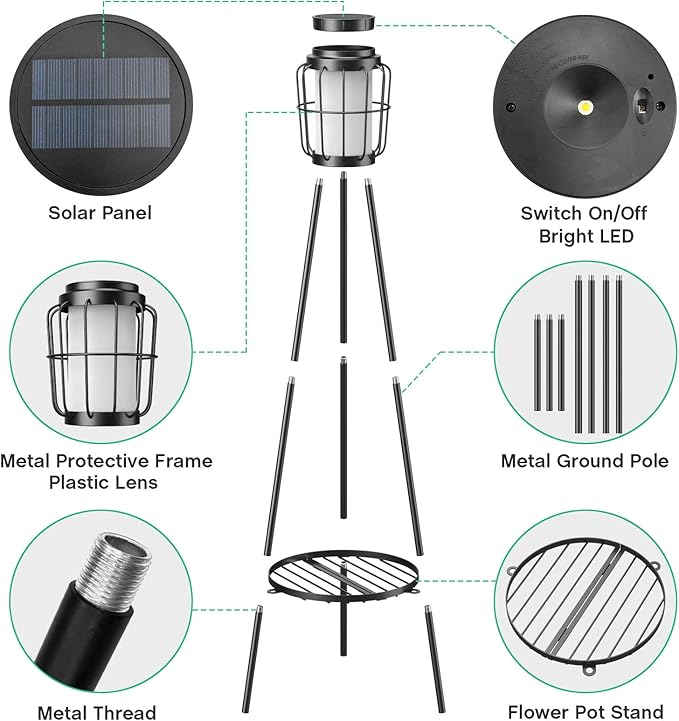 Solar Panel

Switch On/Off
Bright LED

Metal Protective Frame
Plastic Lens

Metal Ground Pole

Metal Thread

Flower Pot Stand