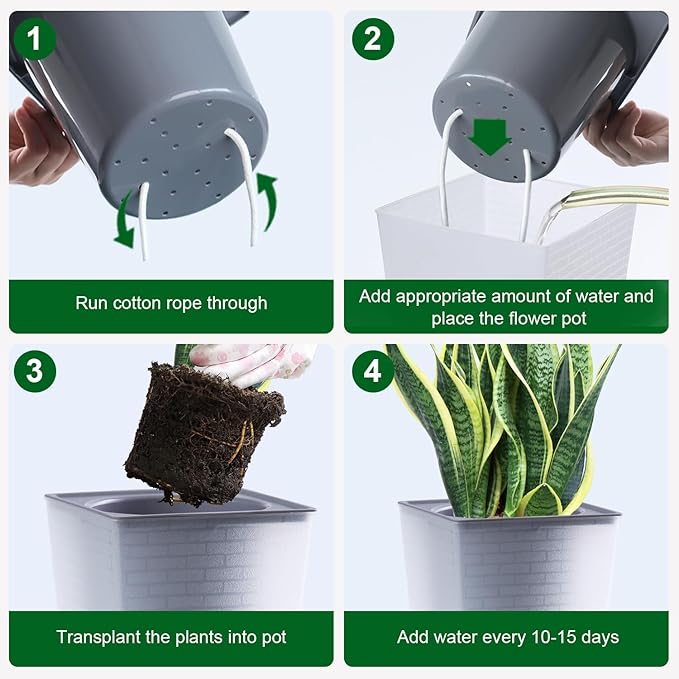 1

Run cotton rope through

2

Add appropriate amount of water and place the flower pot

3

Transplant the plants into pot

4

Add water every 10-15 days