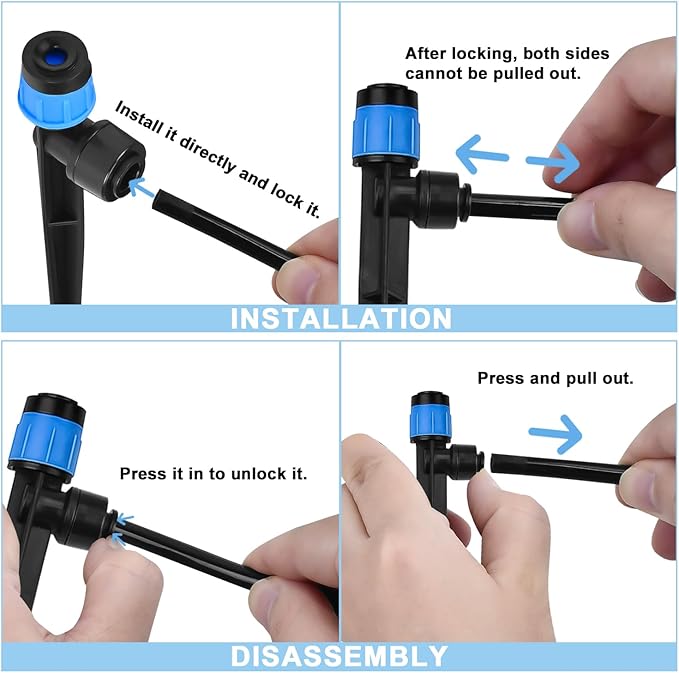 Install it directly and lock it.

After locking, both sides cannot be pulled out.

INSTALLATION

Press it in to unlock it.

Press and pull out.

DISASSEMBLY