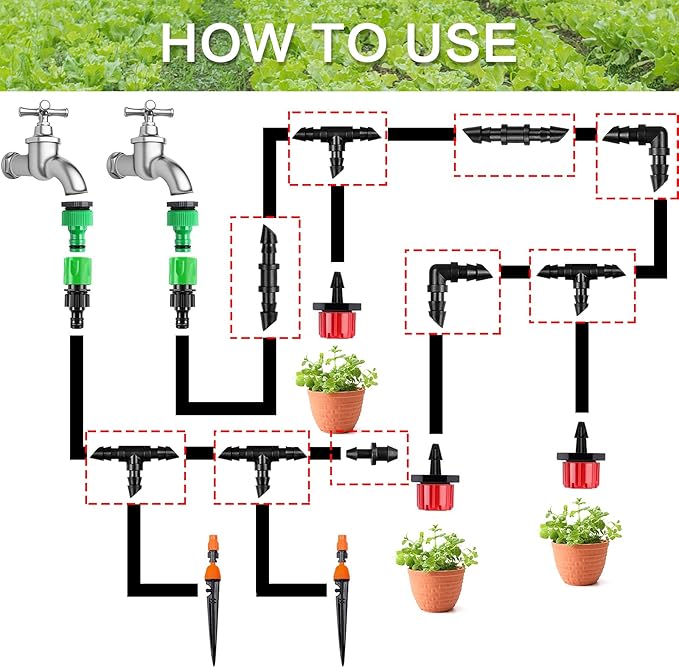 HOW TO USE