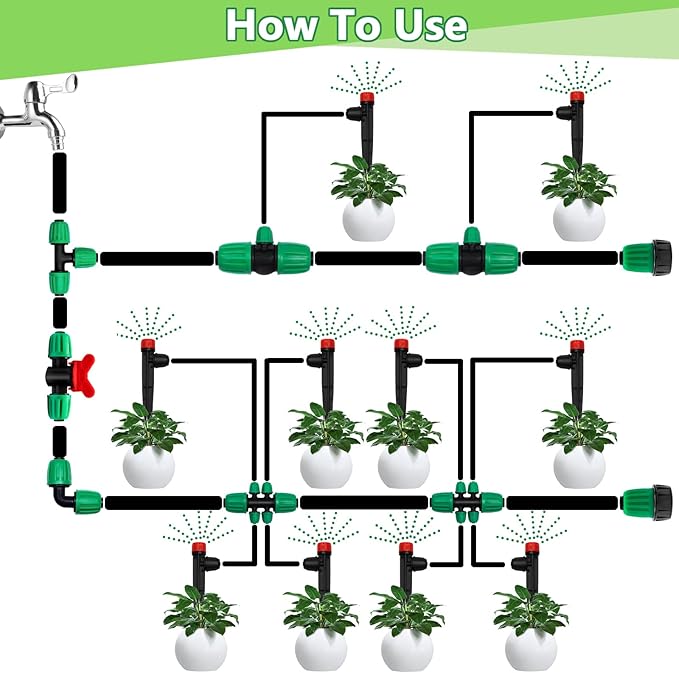 How To Use