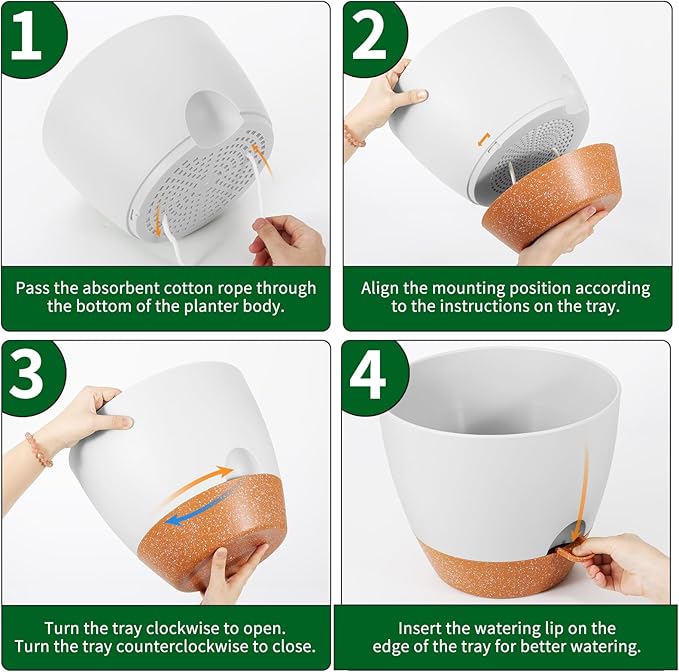 1

Pass the absorbent cotton rope through the bottom of the planter body.

2

Align the mounting position according to the instructions on the tray.

3

Turn the tray clockwise to open. Turn the tray counterclockwise to close.

4

Insert the watering lip on the edge of the tray for better watering.