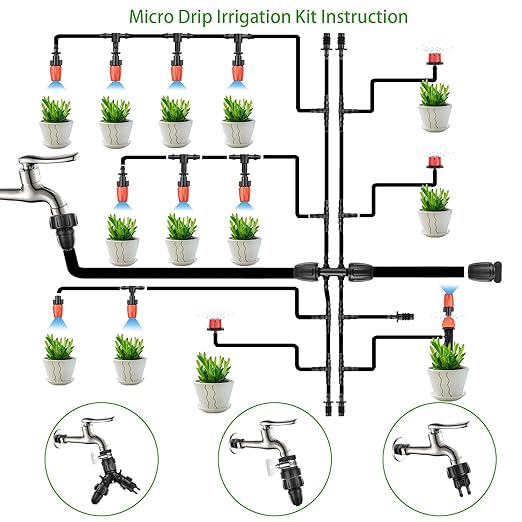 Micro Drip Irrigation Kit Instruction