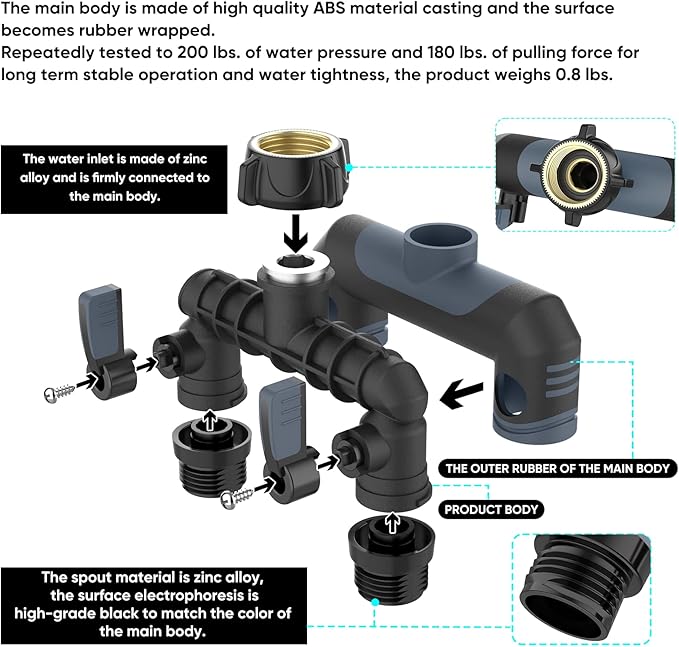 The main body is made of high quality ABS material casting and the surface becomes rubber wrapped.
Repeatedly tested to 200 lbs. of water pressure and 180 lbs. of pulling force for long term stable operation and water tightness, the product weighs 0.8 lbs.

The water inlet is made of zinc alloy and is firmly connected to the main body.

THE OUTER RUBBER OF THE MAIN BODY

PRODUCT BODY

The spout material is zinc alloy, the surface electrophoresis is high-grade black to match the color of the main body.