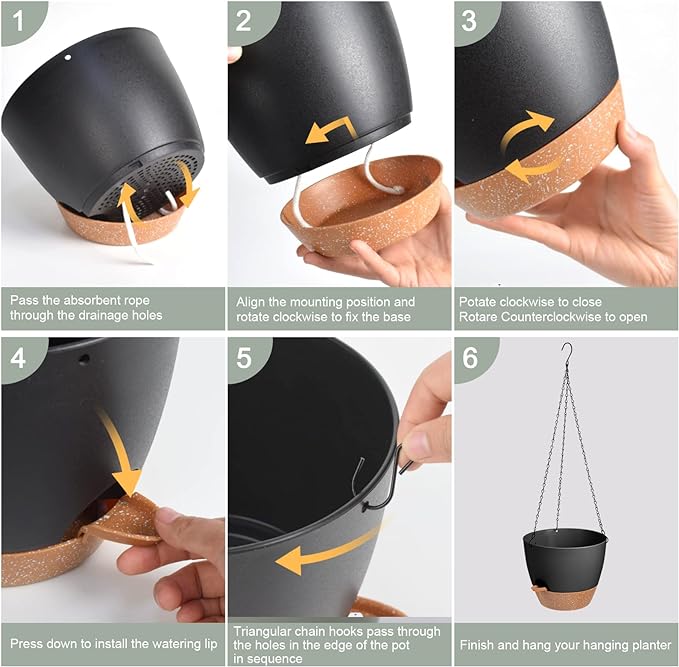 1

Pass the absorbent rope through the drainage holes

2

Align the mounting position and rotate clockwise to fix the base

3

Potate clockwise to close
Rotare Counterclockwise to open

4

Press down to install the watering lip

5

Triangular chain hooks pass through the holes in the edge of the pot in sequence

6

Finish and hang your hanging planter