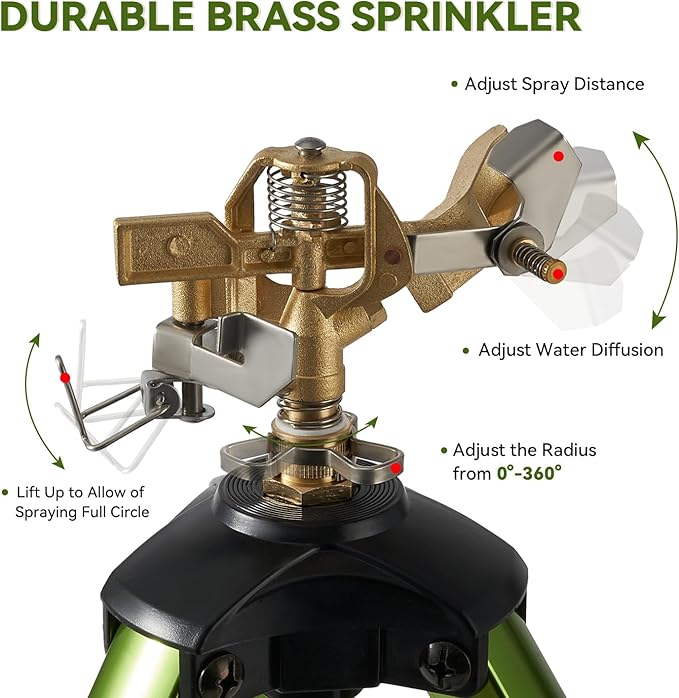 DURABLE BRASS SPRINKLER

• Adjust Spray Distance

• Adjust Water Diffusion

• Adjust the Radius from 0°-360°

• Lift Up to Allow of Spraying Full Circle