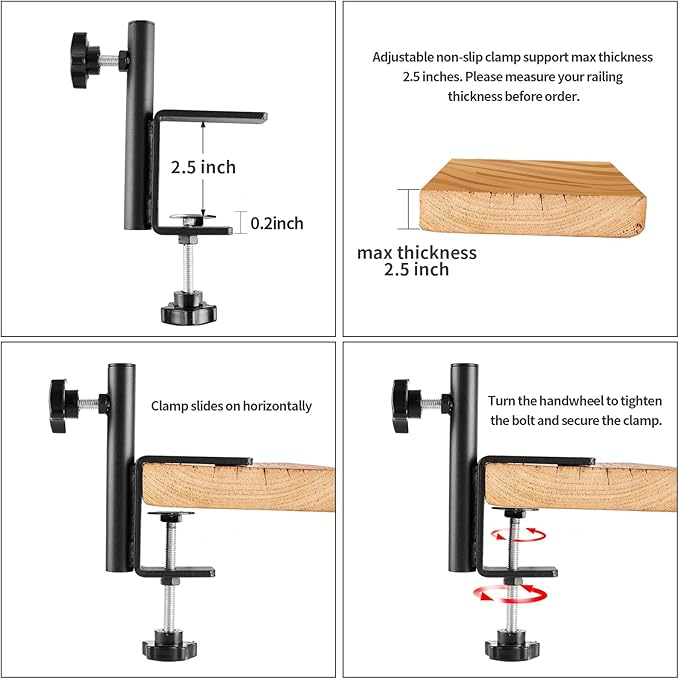 2.5 inch

0.2inch

Adjustable non-slip clamp support max thickness 2.5 inches. Please measure your railing thickness before order.

max thickness
2.5 inch

Clamp slides on horizontally

Turn the handwheel to tighten the bolt and secure the clamp.