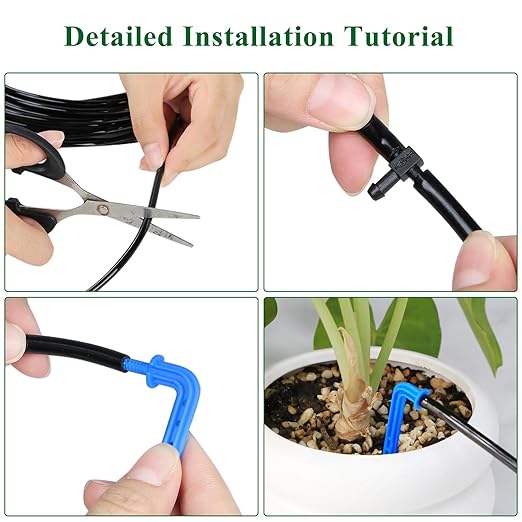 Detailed Installation Tutorial