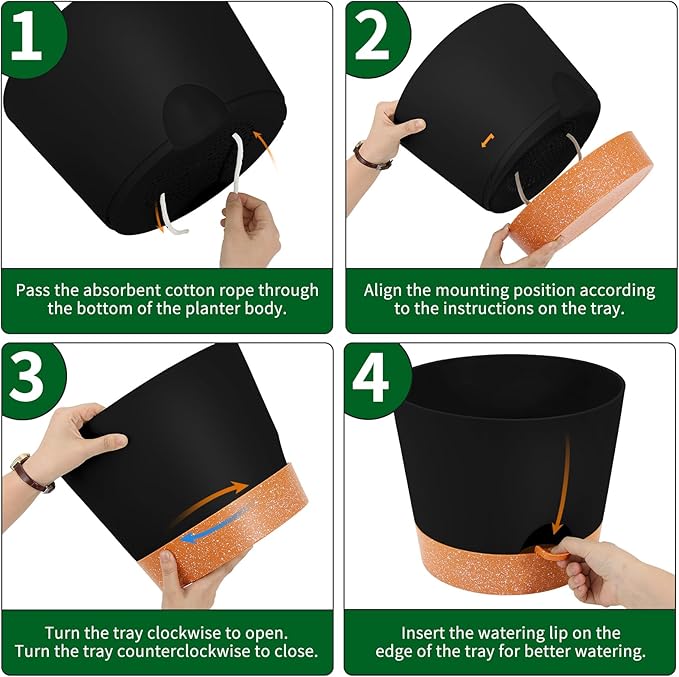 1

Pass the absorbent cotton rope through the bottom of the planter body.

2

Align the mounting position according to the instructions on the tray.

3

Turn the tray clockwise to open. Turn the tray counterclockwise to close.

4

Insert the watering lip on the edge of the tray for better watering.