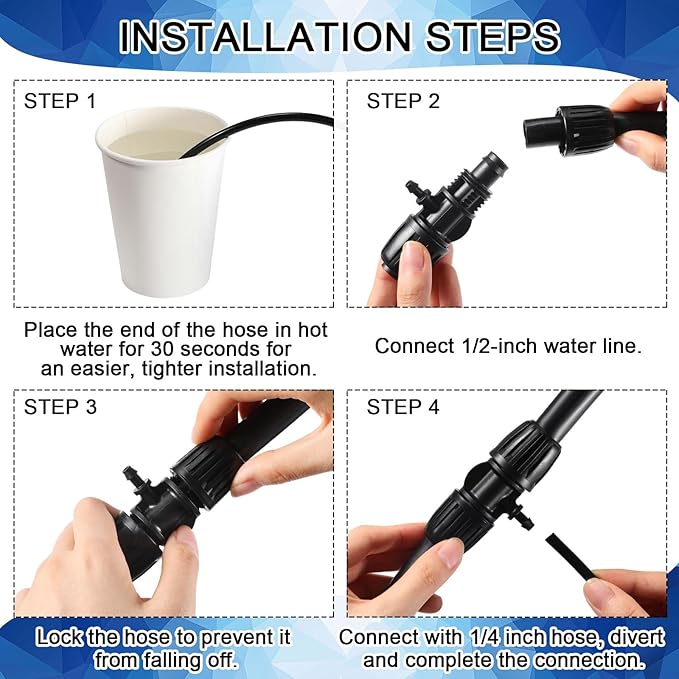 INSTALLATION STEPS

STEP 1

Place the end of the hose in hot water for 30 seconds for an easier, tighter installation.

STEP 2

Connect 1/2-inch water line.

STEP 3

Lock the hose to prevent it from falling off.

STEP 4

Connect with 1/4 inch hose, divert and complete the connection.