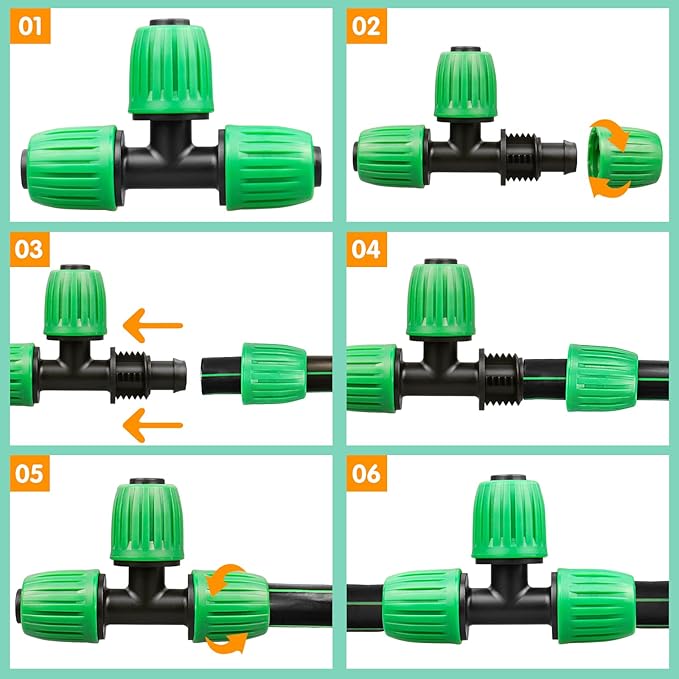 01

02

03

04

05

06