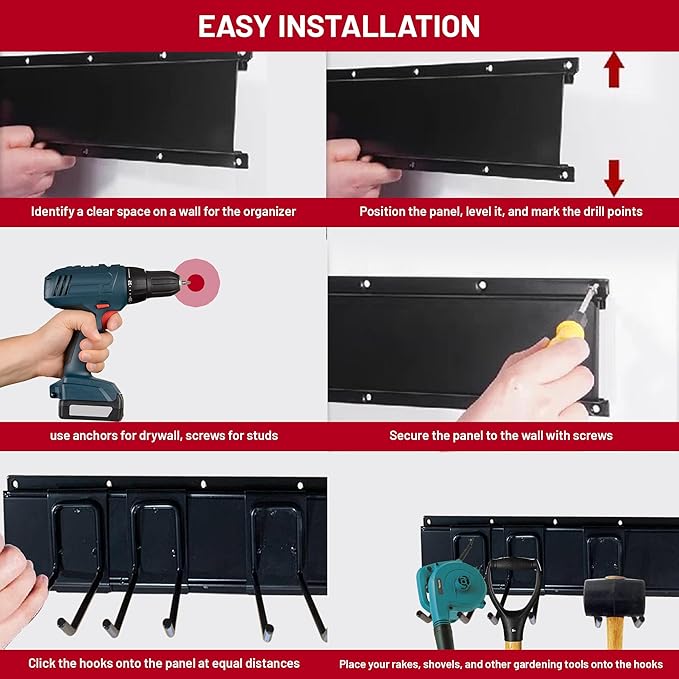 EASY INSTALLATION

Identify a clear space on a wall for the organizer

Position the panel, level it, and mark the drill points

use anchors for drywall, screws for studs

Secure the panel to the wall with screws

Click the hooks onto the panel at equal distances

Place your rakes, shovels, and other gardening tools onto the hooks