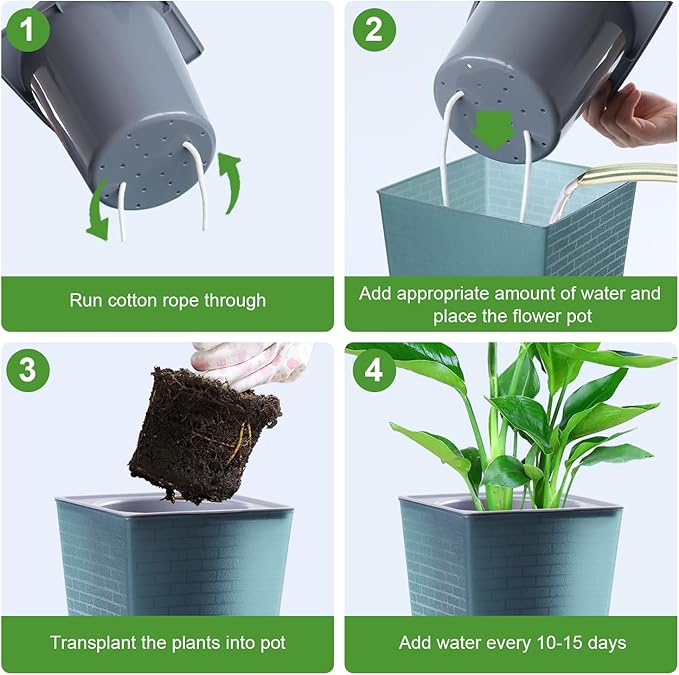 1

Run cotton rope through

2

Add appropriate amount of water and place the flower pot

3

Transplant the plants into pot

4

Add water every 10-15 days