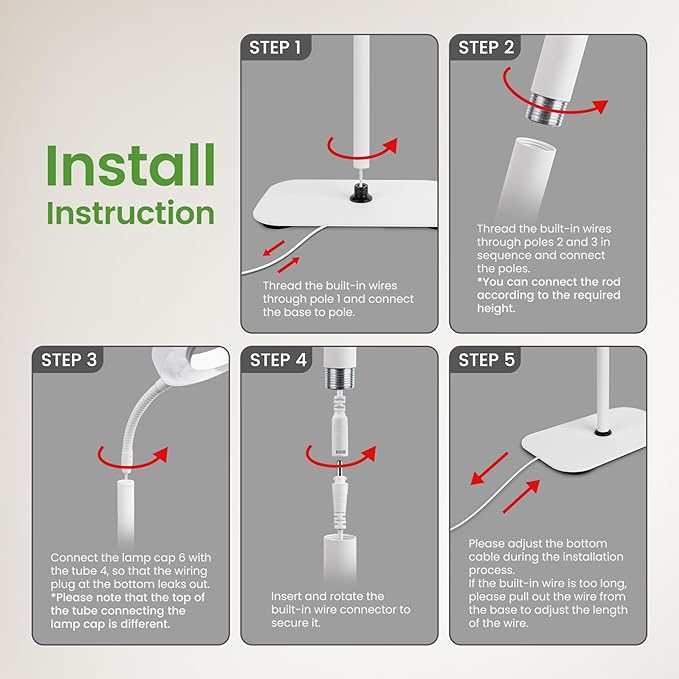 Install
Instruction

STEP 1

Thread the built-in wires through pole 1 and connect the base to pole.

STEP 2

Thread the built-in wires through poles 2 and 3 in sequence and connect the poles.
*You can connect the rod according to the required height.

STEP 3

Connect the lamp cap 6 with the tube 4, so that the wiring plug at the bottom leaks out.
*Please note that the top of the tube connecting the lamp cap is different.

STEP 4

Insert and rotate the built-in wire connector to secure it.

STEP 5

Please adjust the bottom cable during the installation process.
If the built-in wire is too long, please pull out the wire from the base to adjust the length of the wire.