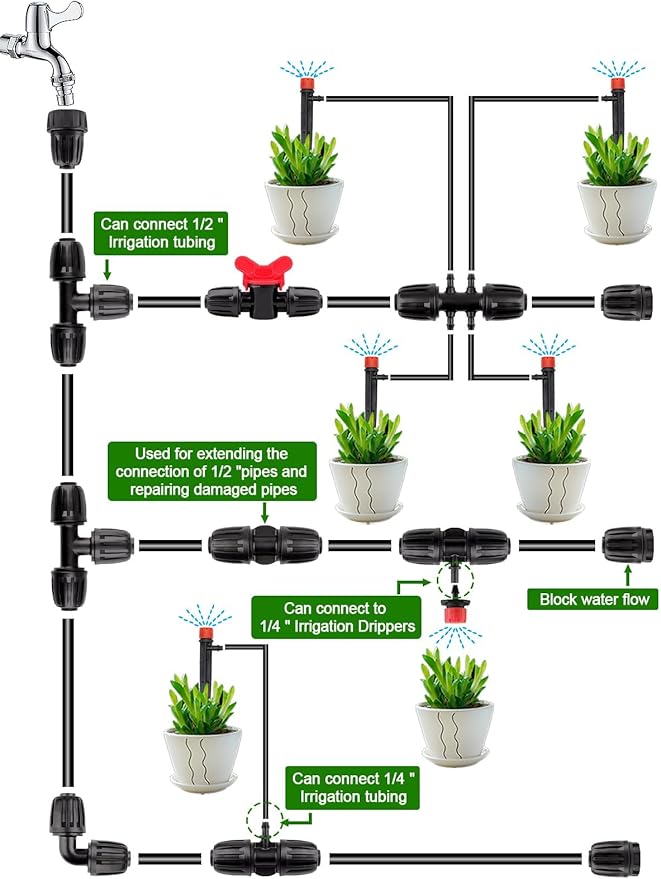 Can connect 1/2 " Irrigation tubing

Used for extending the connection of 1/2 "pipes and repairing damaged pipes

Can connect to 1/4 " Irrigation Drippers

Block water flow

Can connect 1/4 " Irrigation tubing