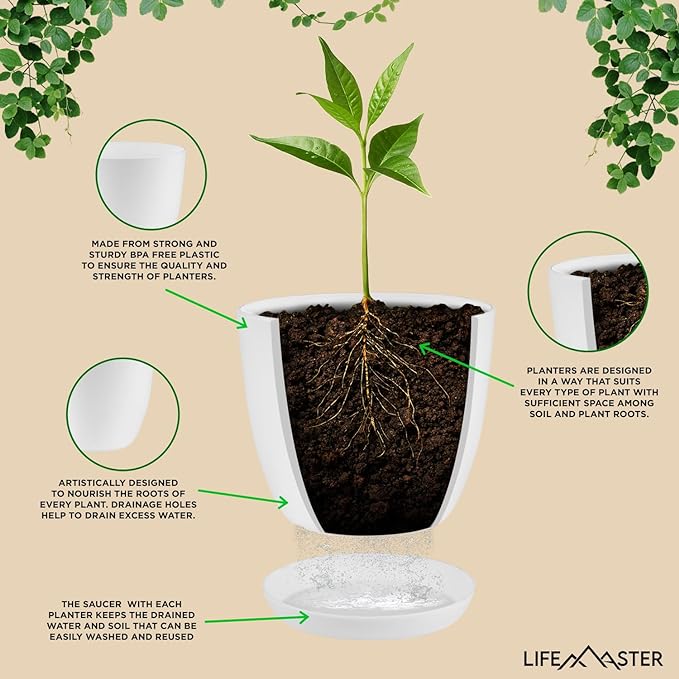 MADE FROM STRONG AND STURDY BPA FREE PLASTIC TO ENSURE THE QUALITY AND STRENGTH OF PLANTERS.

PLANTERS ARE DESIGNED IN A WAY THAT SUITS EVERY TYPE OF PLANT WITH SUFFICIENT SPACE AMONG SOIL AND PLANT ROOTS.

ARTISTICALLY DESIGNED TO NOURISH THE ROOTS OF EVERY PLANT. DRAINAGE HOLES HELP TO DRAIN EXCESS WATER.

THE SAUCER WITH EACH PLANTER KEEPS THE DRAINED WATER AND SOIL THAT CAN BE EASILY WASHED AND REUSED

LIFEMASTER