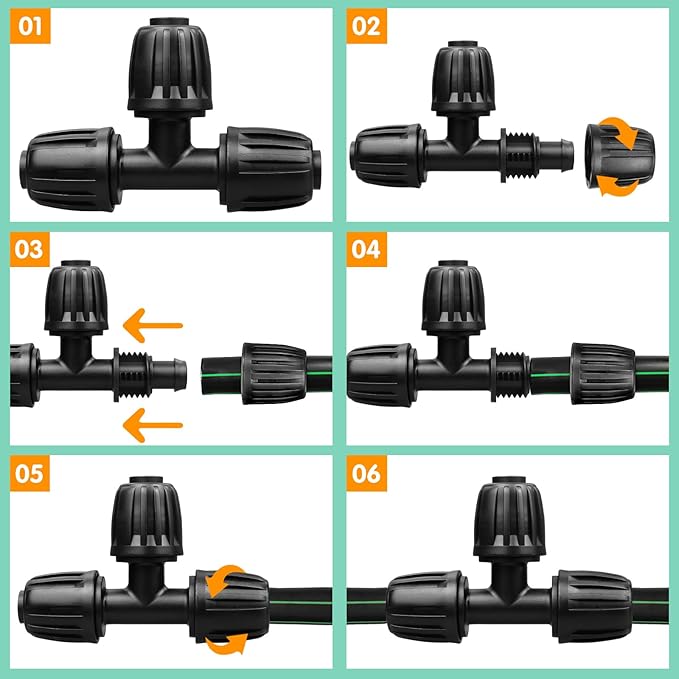 01

02

03

04

05

06