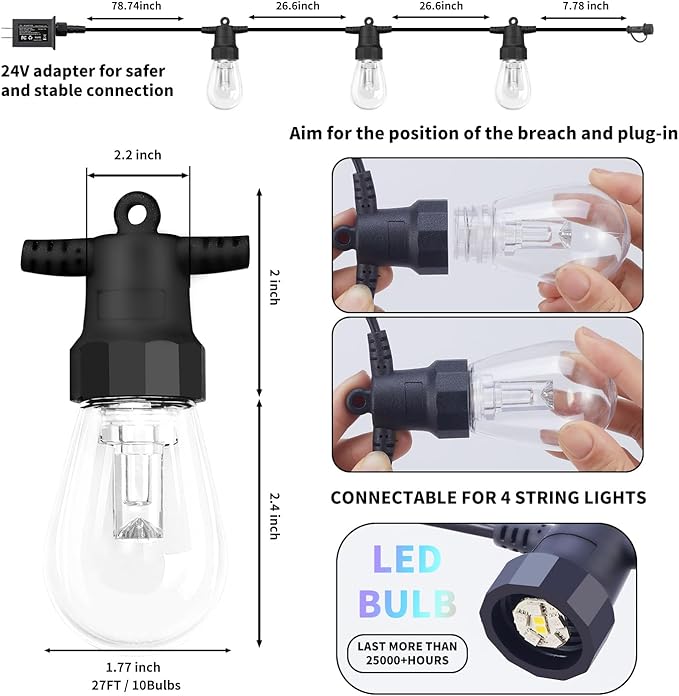 78.74inch

26.6inch

26.6inch

7.78 inch

24V adapter for safer and stable connection

Aim for the position of the breach and plug-in

2.2 inch

2 inch

2.4 inch

1.77 inch
27FT / 10Bulbs

CONNECTABLE FOR 4 STRING LIGHTS

LED BULB

LAST MORE THAN 25000+HOURS