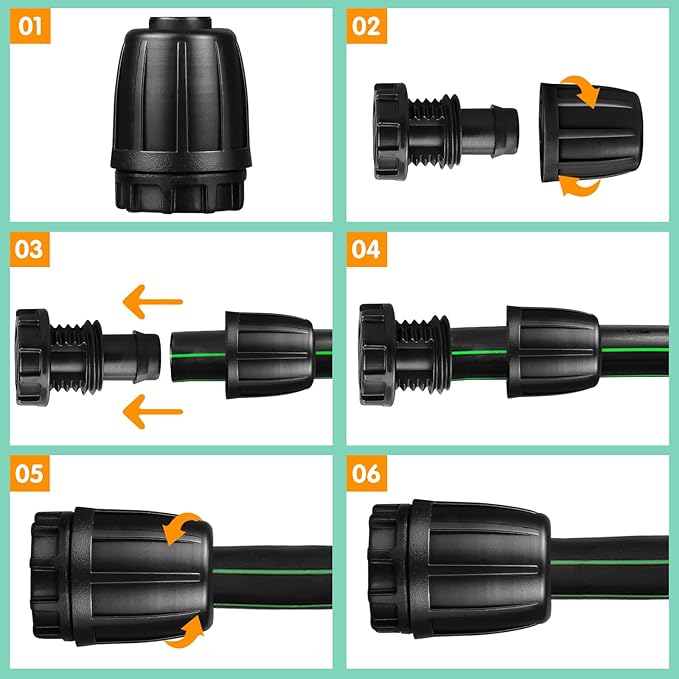 01

02

03

04

05

06