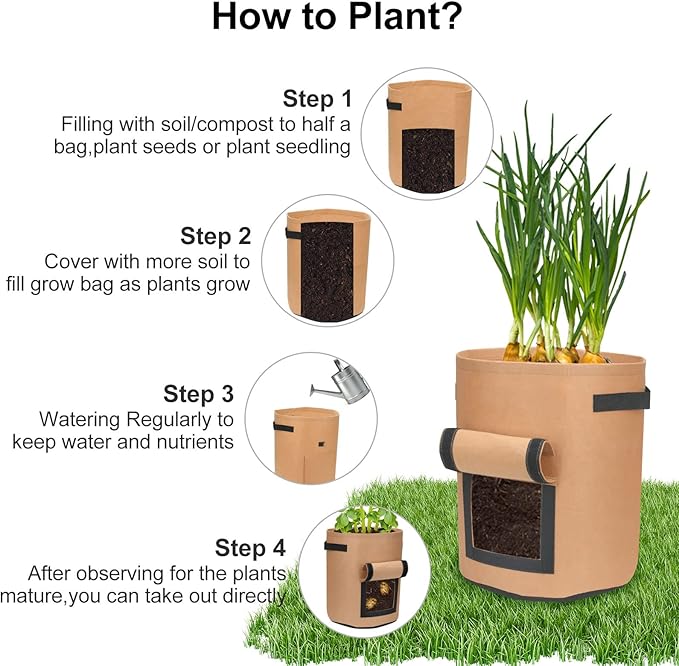 How to Plant?

Step 1
Filling with soil/compost to half a bag,plant seeds or plant seedling

Step 2
Cover with more soil to fill grow bag as plants grow

Step 3
Watering Regularly to keep water and nutrients

Step 4
After observing for the plants mature,you can take out directly