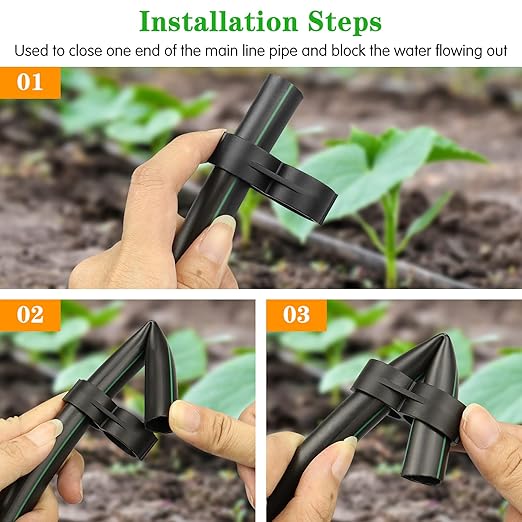 Installation Steps
Used to close one end of the main line pipe and block the water flowing out

01

02

03