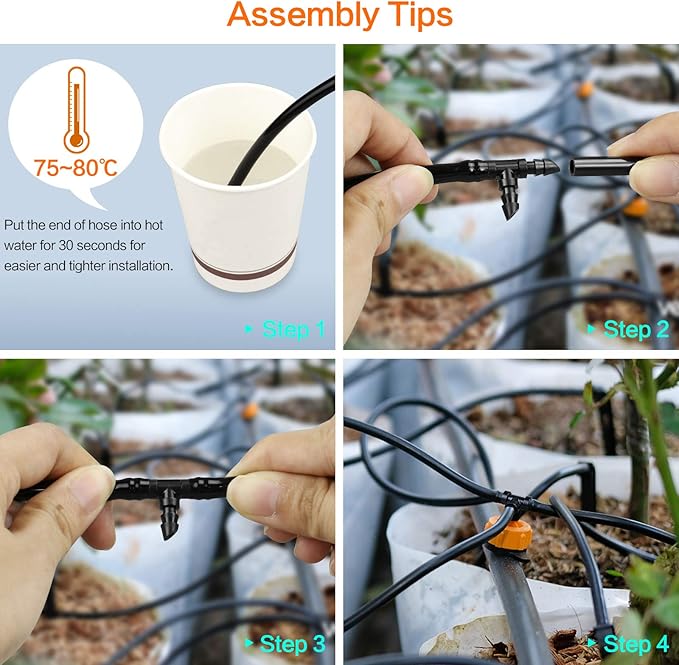 Assembly Tips

75~80℃

Put the end of hose into hot water for 30 seconds for easier and tighter installation.

Step 1

Step 2

Step 3

Step 4