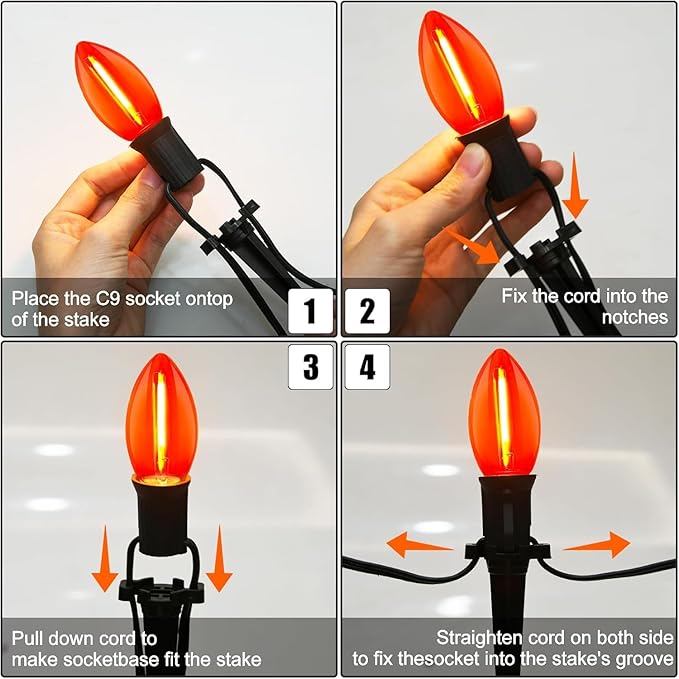 Place the C9 socket ontop of the stake

1

2

Fix the cord into the notches

3

4

Pull down cord to make socketbase fit the stake

Straighten cord on both side to fix thesocket into the stake's groove