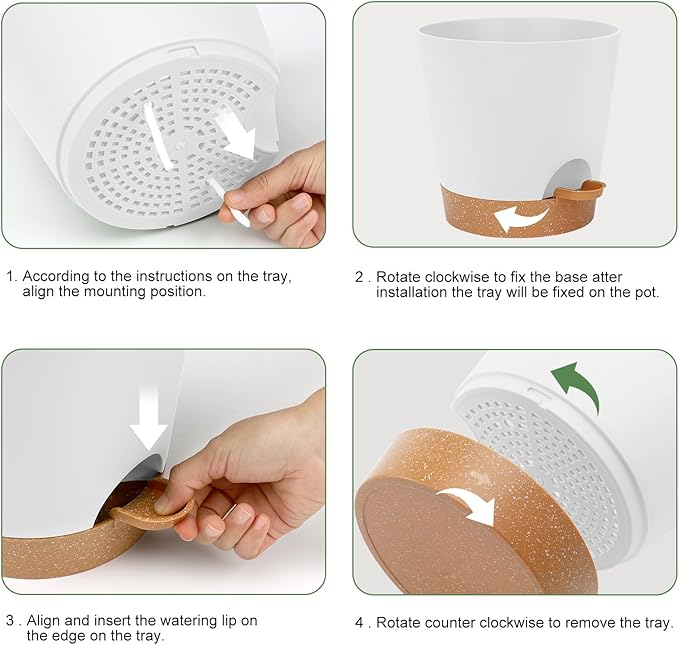 1. According to the instructions on the tray, align the mounting position.

2 . Rotate clockwise to fix the base atter installation the tray will be fixed on the pot.

3 . Align and insert the watering lip on the edge on the tray.

4 . Rotate counter clockwise to remove the tray.