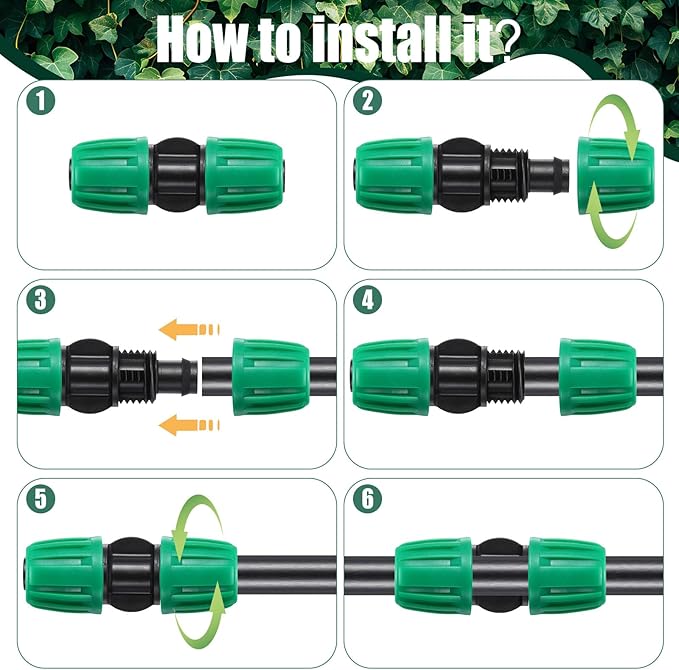 How to install it?

1

2

3

4

5

6