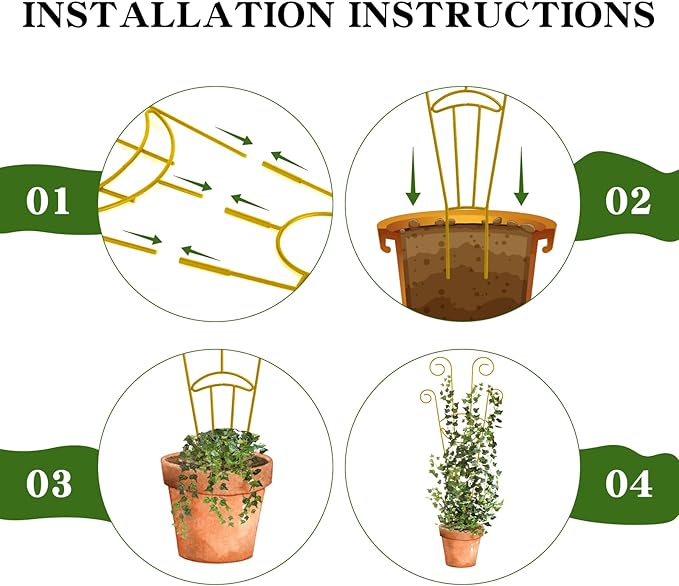 INSTALLATION INSTRUCTIONS

01

02

03

04