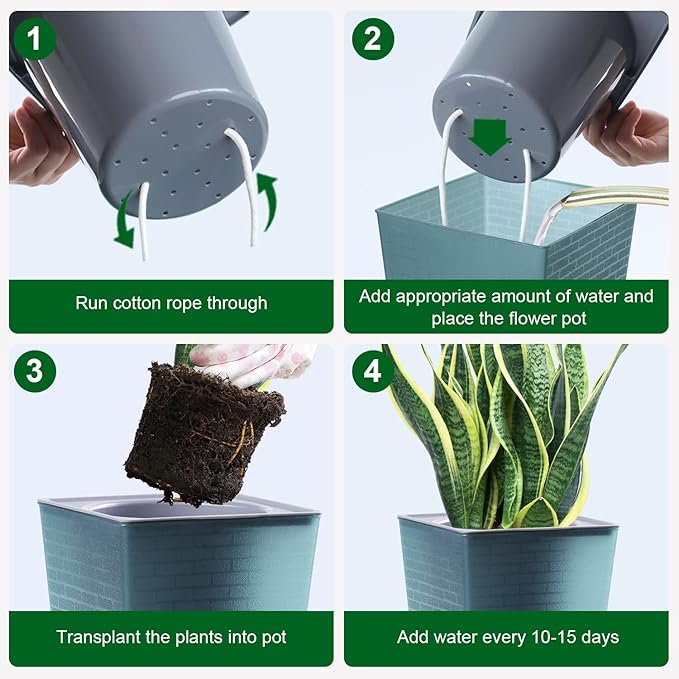 1
Run cotton rope through

2
Add appropriate amount of water and place the flower pot

3
Transplant the plants into pot

4
Add water every 10-15 days